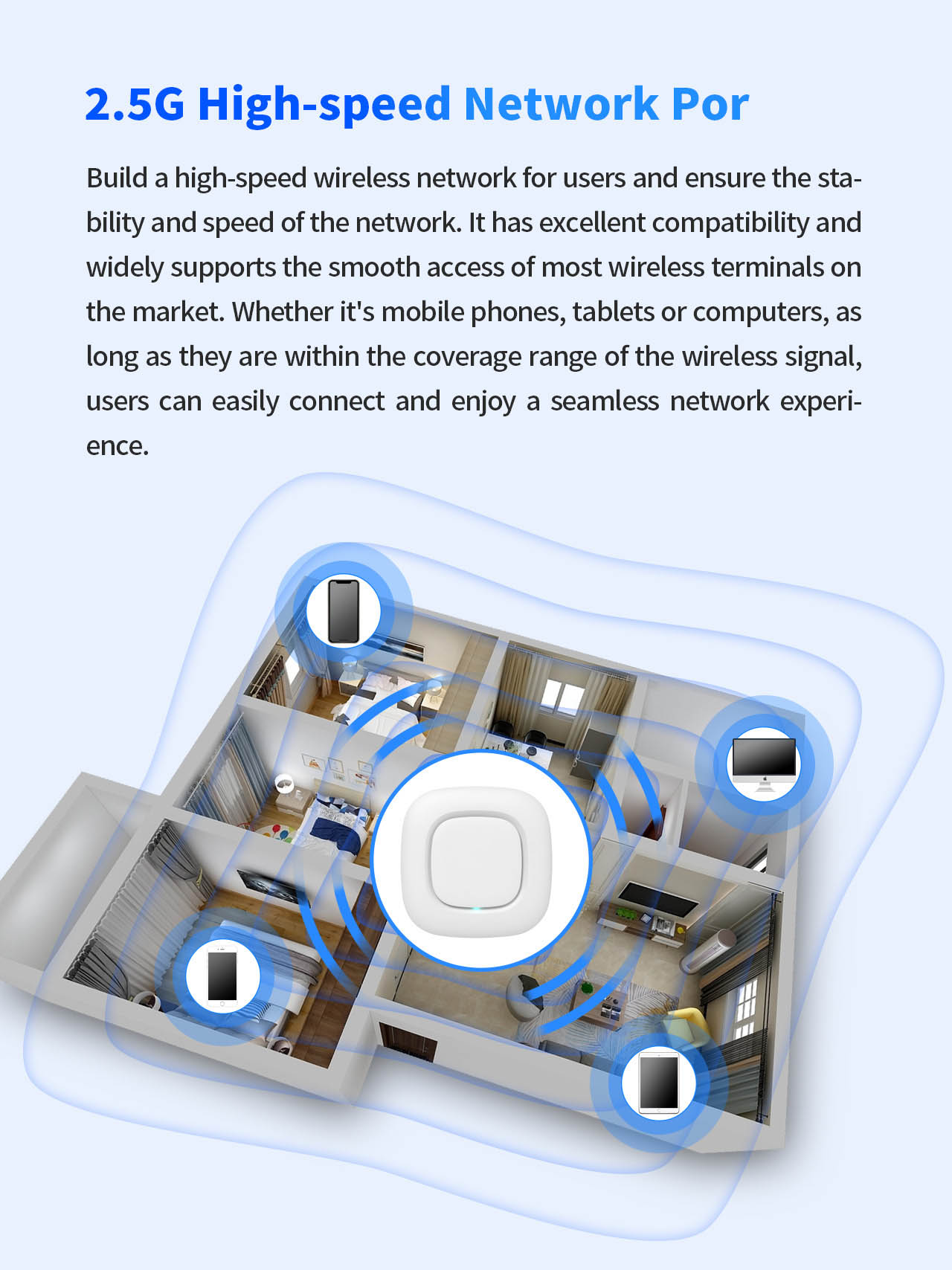 2.5G High-speed Network Por

Build a high-speed wireless network for users and ensure the stability and speed of the network. It has excellent compatibility and widely supports the smooth access of most wireless terminals on the market. Whether it's mobile phones, tablets or computers, as long as they are within the coverage range of the wireless signal, users can easily connect and enjoy a seamless network experience.